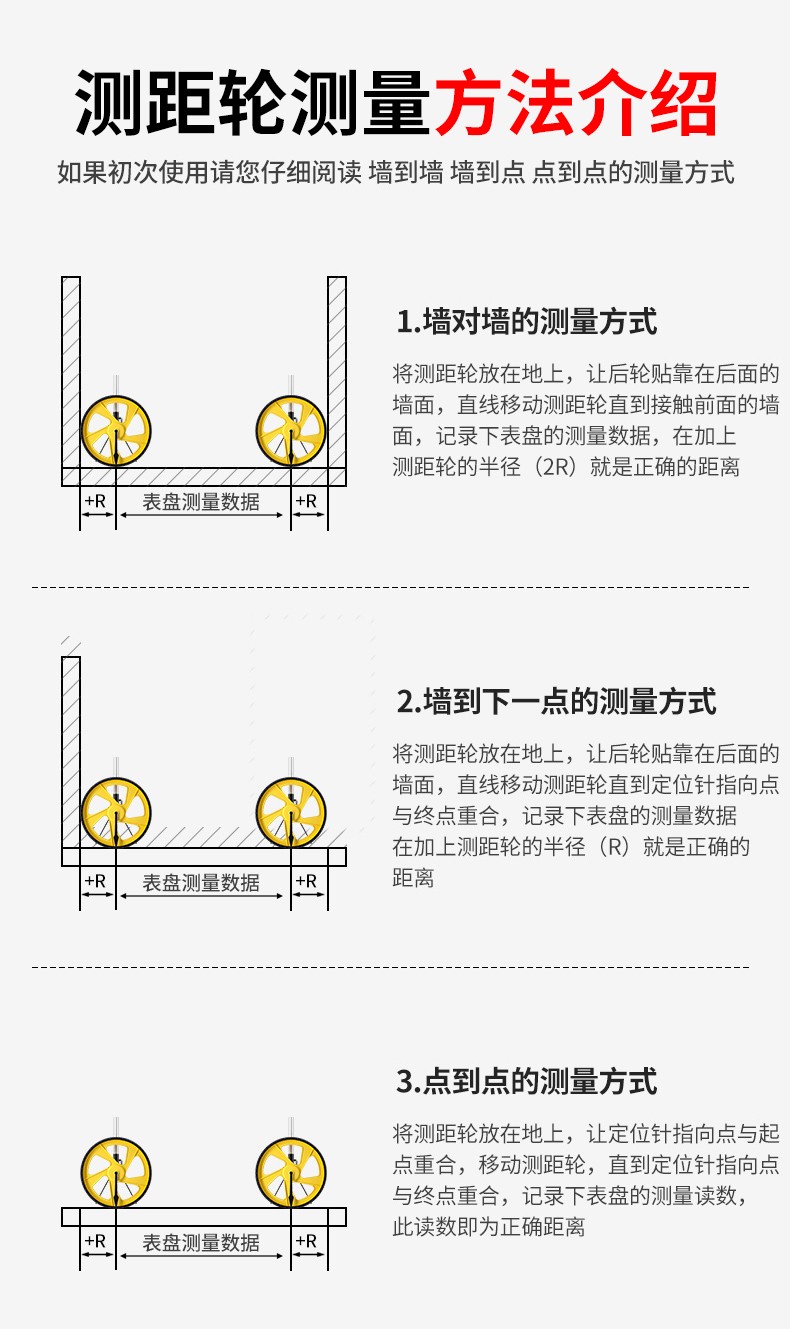 测距轮测量方法介绍

如果初次使用请您仔细阅读 墙到墙 墙到点 点到点的测量方式

+R 表盘测量数据 +R

1.墙对墙的测量方式

将测距轮放在地上，让后轮贴靠在后面的墙面，直线移动测距轮直到接触前面的墙面，记录下表盘的测量数据，在加上测距轮的半径（2R）就是正确的距离

+R 表盘测量数据 +R

2.墙到下一点的测量方式

将测距轮放在地上，让后轮贴靠在后面的墙面，直线移动测距轮直到定位针指向点与终点重合，记录下表盘的测量数据
在加上测距轮的半径（R）就是正确的距离

+R 表盘测量数据 +R

3.点到点的测量方式

将测距轮放在地上，让定位针指向点与起点重合，移动测距轮，直到定位针指向点与终点重合，记录下表盘的测量读数，此读数即为正确距离